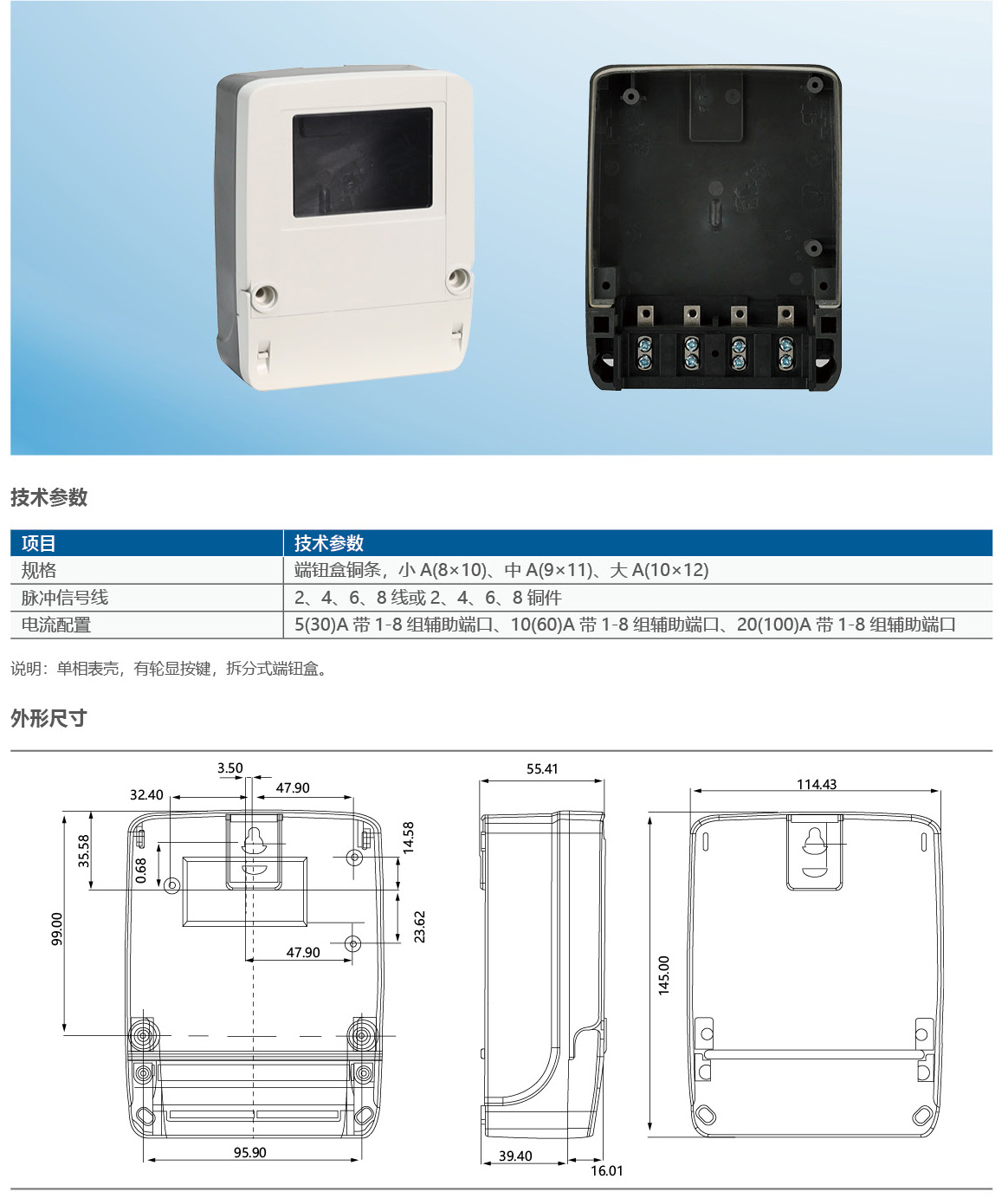 技术参数

| 项目 | 技术参数 |
|---|---|
| 规格 | 端钮盒铜条，小 A(8×10)、中 A(9×11)、大 A(10×12) |
| 脉冲信号线 | 2、4、6、8 线或 2、4、6、8 铜件 |
| 电流配置 | 5(30)A 带 1-8 组辅助端口、10(60)A 带 1-8 组辅助端口、20(100)A 带 1-8 组辅助端口 |

说明：单相表壳，有轮显按键，拆分式端钮盒。

外形尺寸

3.50
32.40
47.90
35.58
0.68
14.58
99.00
23.62
47.90
95.90
55.41
39.40
16.01
114.43
145.00